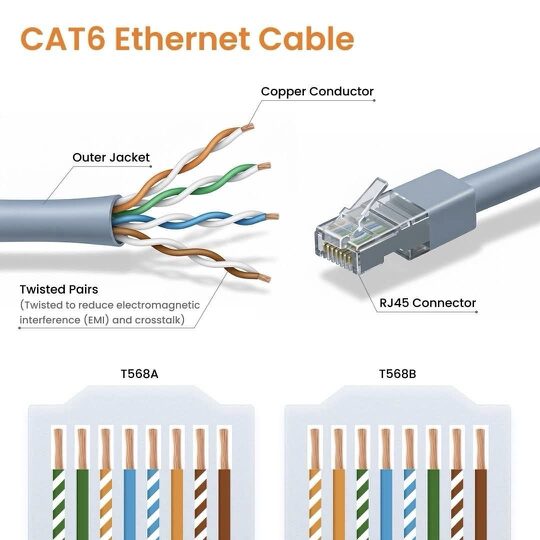 CAT6 Ethernet Cable

Copper Conductor

Outer Jacket

Twisted Pairs
(Twisted to reduce electromagnetic interference (EMI) and crosstalk)

RJ45 Connector

T568A

T568B